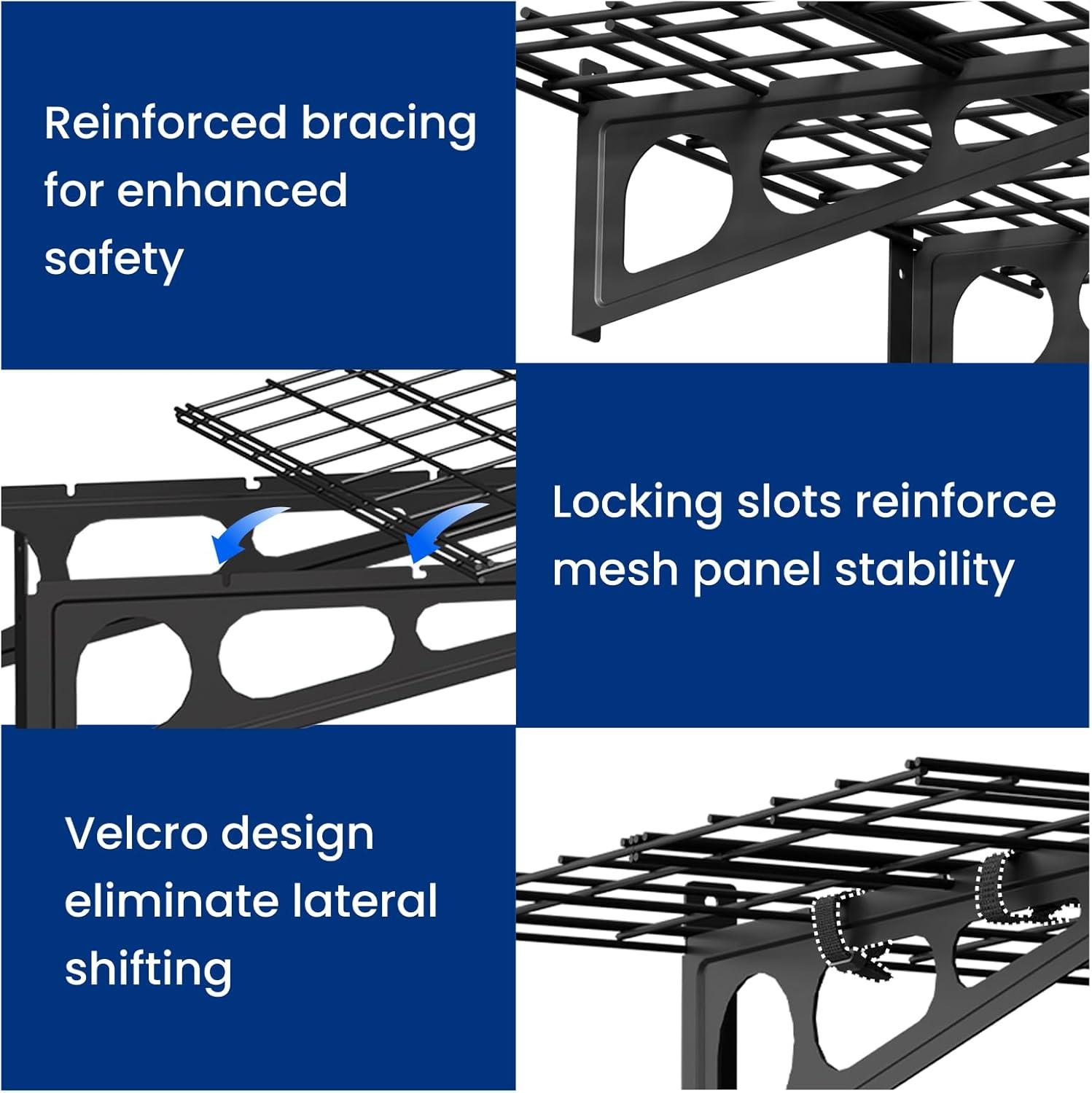 Reinforced bracing for enhanced safety

Locking slots reinforce mesh panel stability

Velcro design eliminate lateral shifting