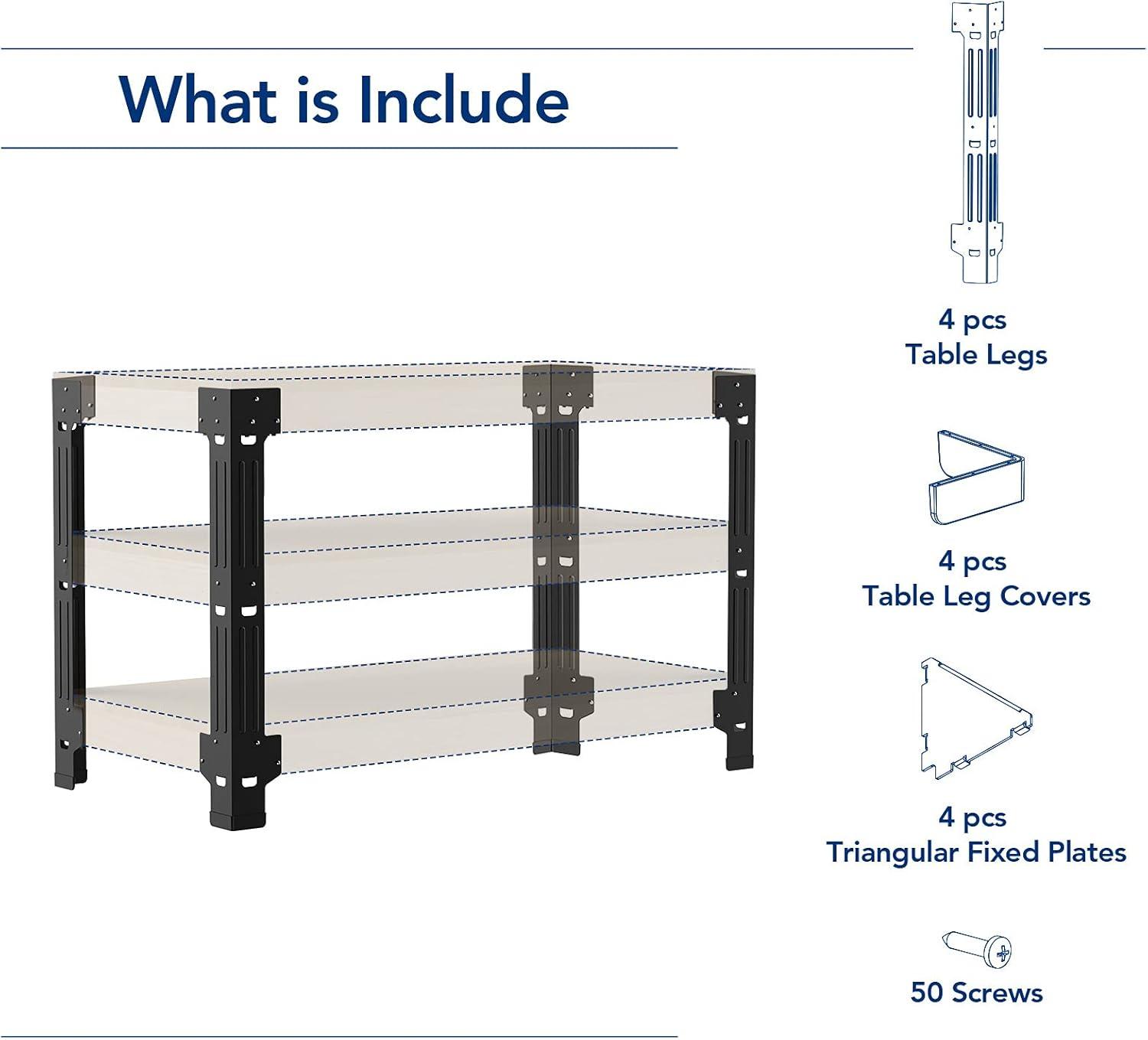 What is Include

4 pcs
Table Legs

4 pcs
Table Leg Covers

4 pcs
Triangular Fixed Plates

50 Screws