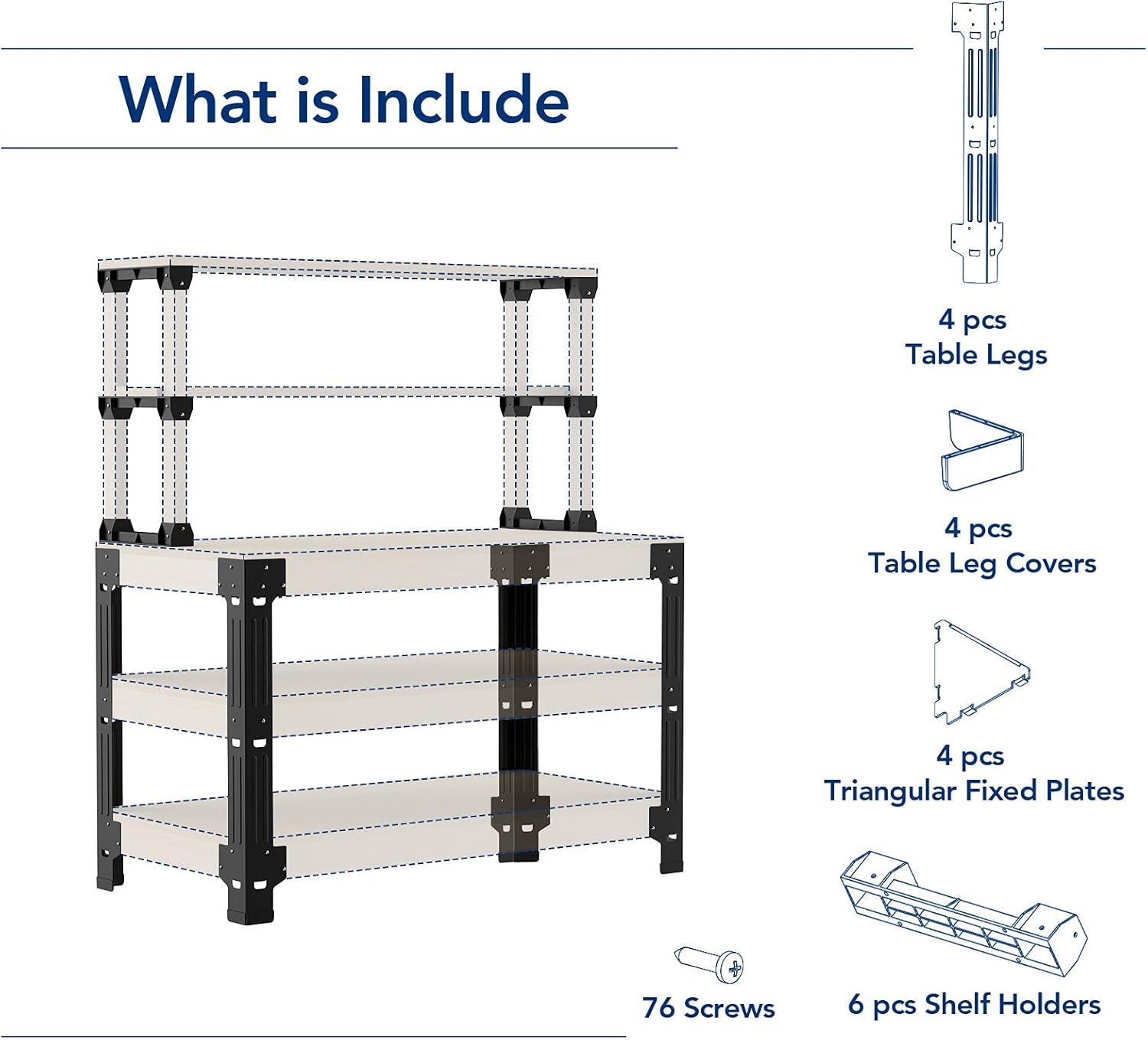 What is Include

4 pcs
Table Legs

4 pcs
Table Leg Covers

4 pcs
Triangular Fixed Plates

76 Screws

6 pcs Shelf Holders