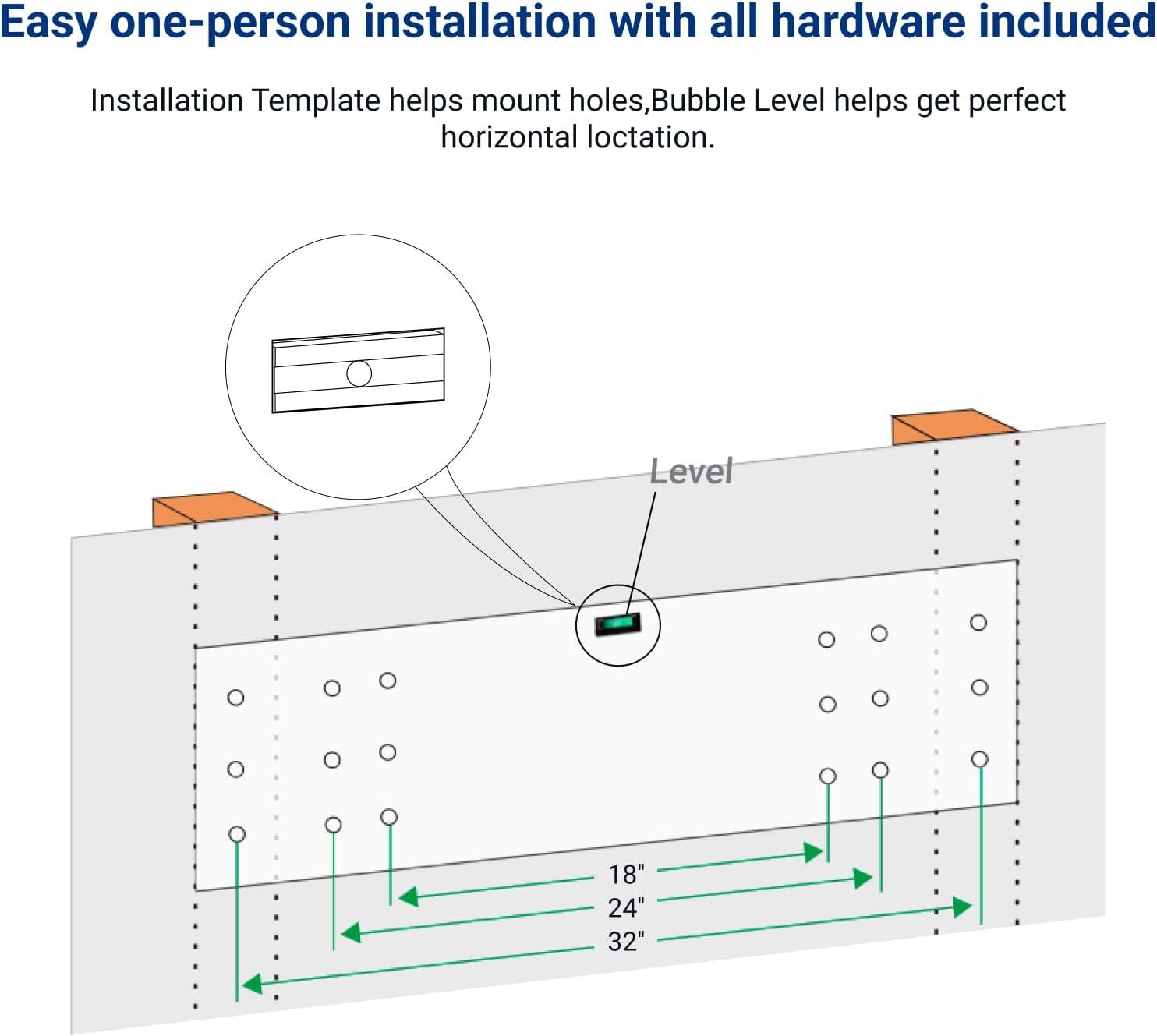 Easy one-person installation with all hardware included

Installation Template helps mount holes,Bubble Level helps get perfect horizontal loctation.

Level

18"

24"

32"