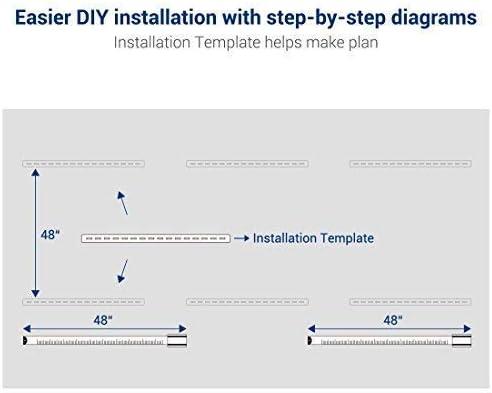 Easier DIY installation with step-by-step diagrams

Installation Template helps make plan

48"

Installation Template

48"

48"