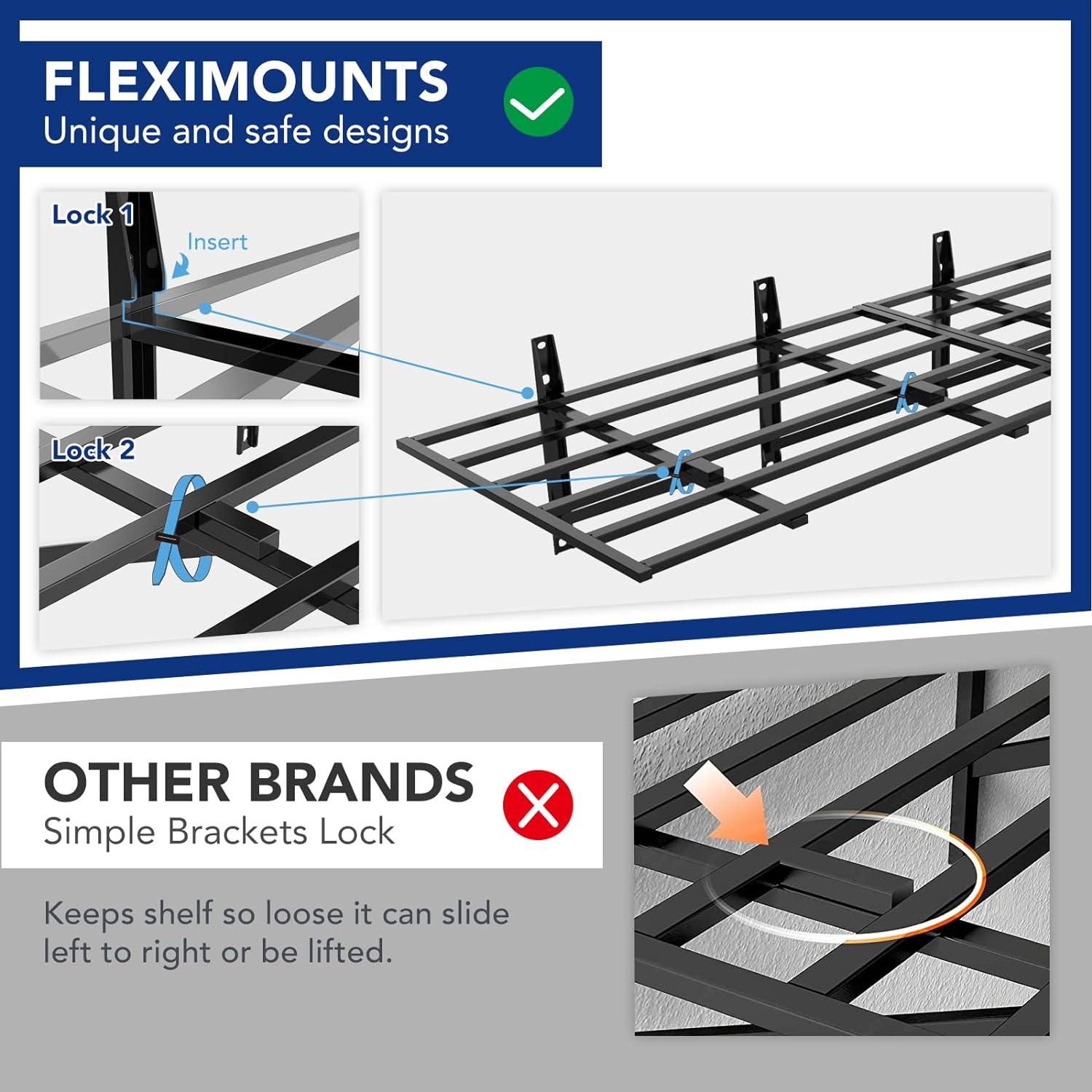 FLEXIMOUNTS
Unique and safe designs

Lock 1
Insert

Lock 2

OTHER BRANDS
Simple Brackets Lock

Keeps shelf so loose it can slide left to right or be lifted.