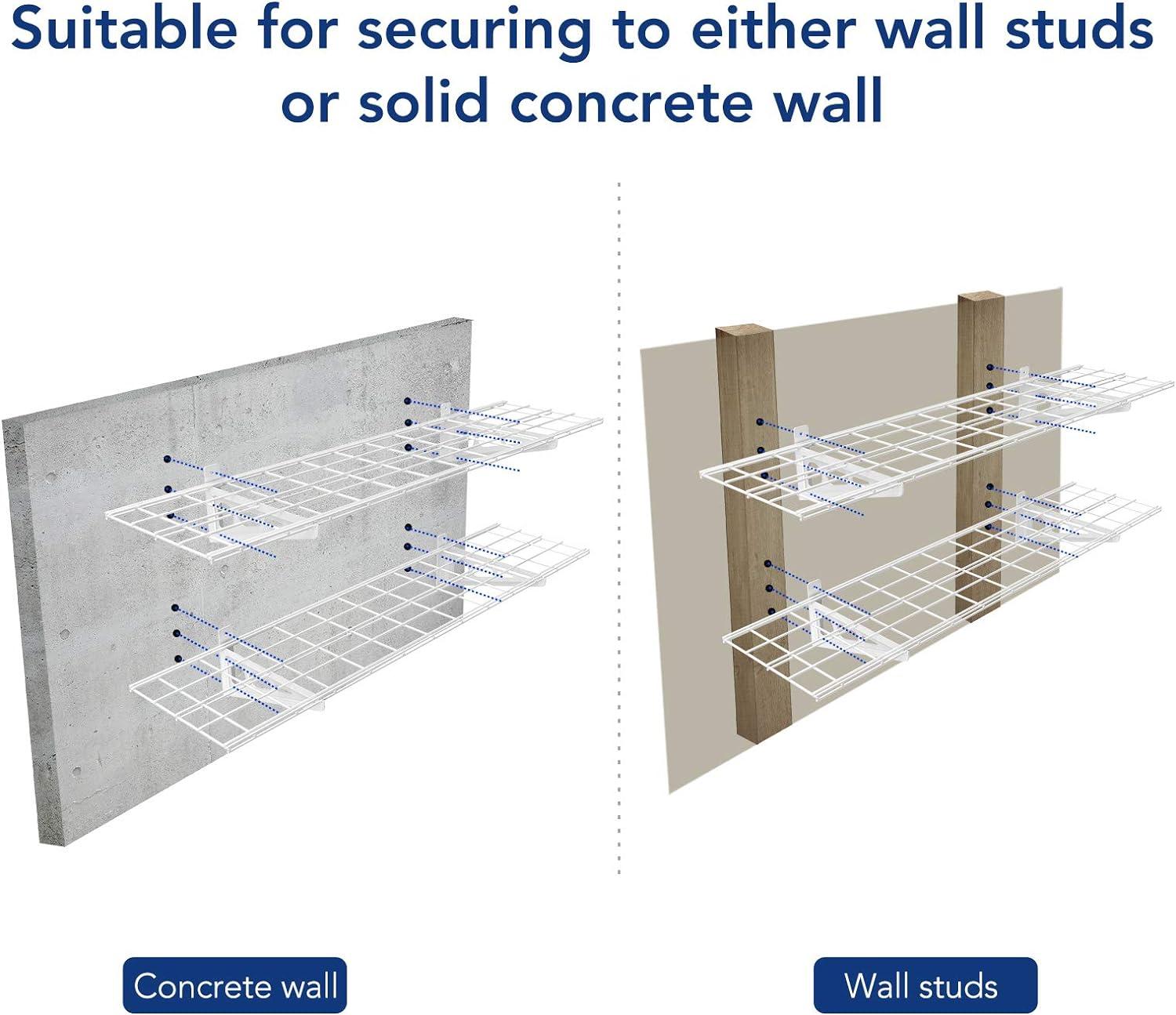 Suitable for securing to either wall studs or solid concrete wall

Concrete wall

Wall studs