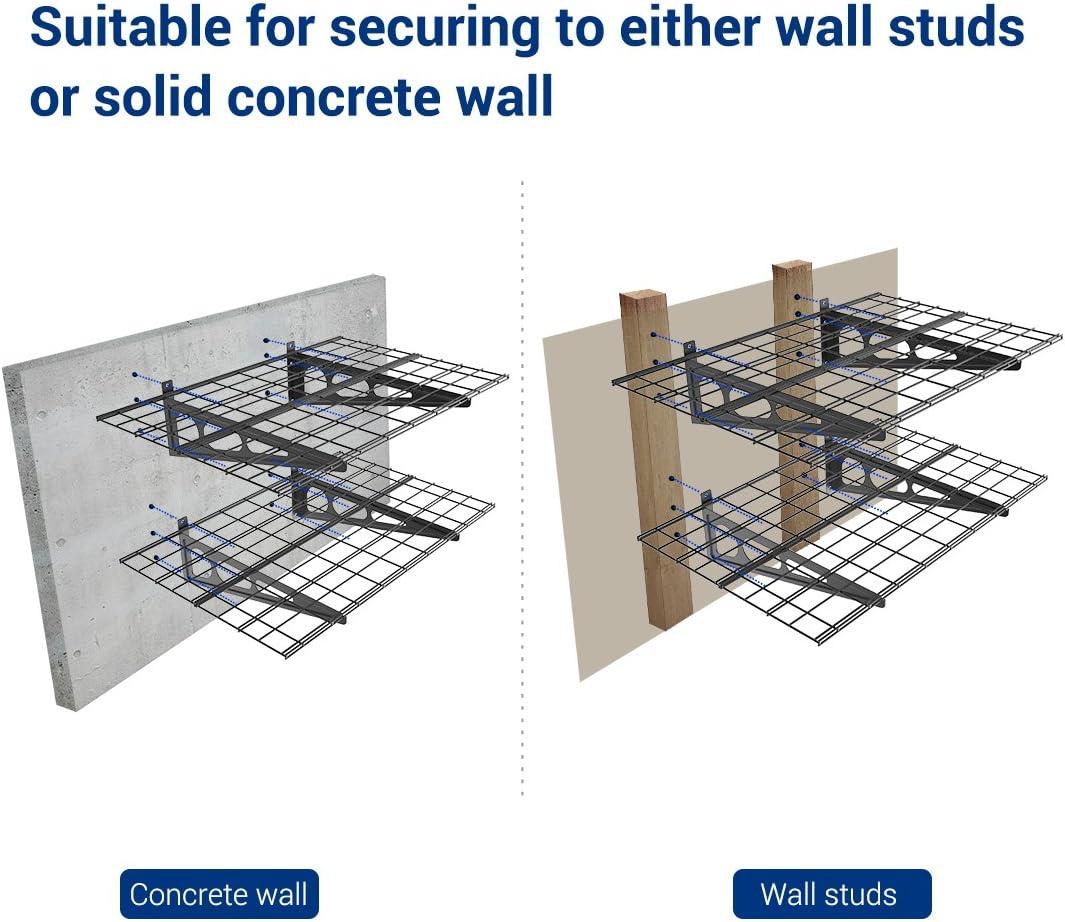 Suitable for securing to either wall studs or solid concrete wall

Concrete wall

Wall studs