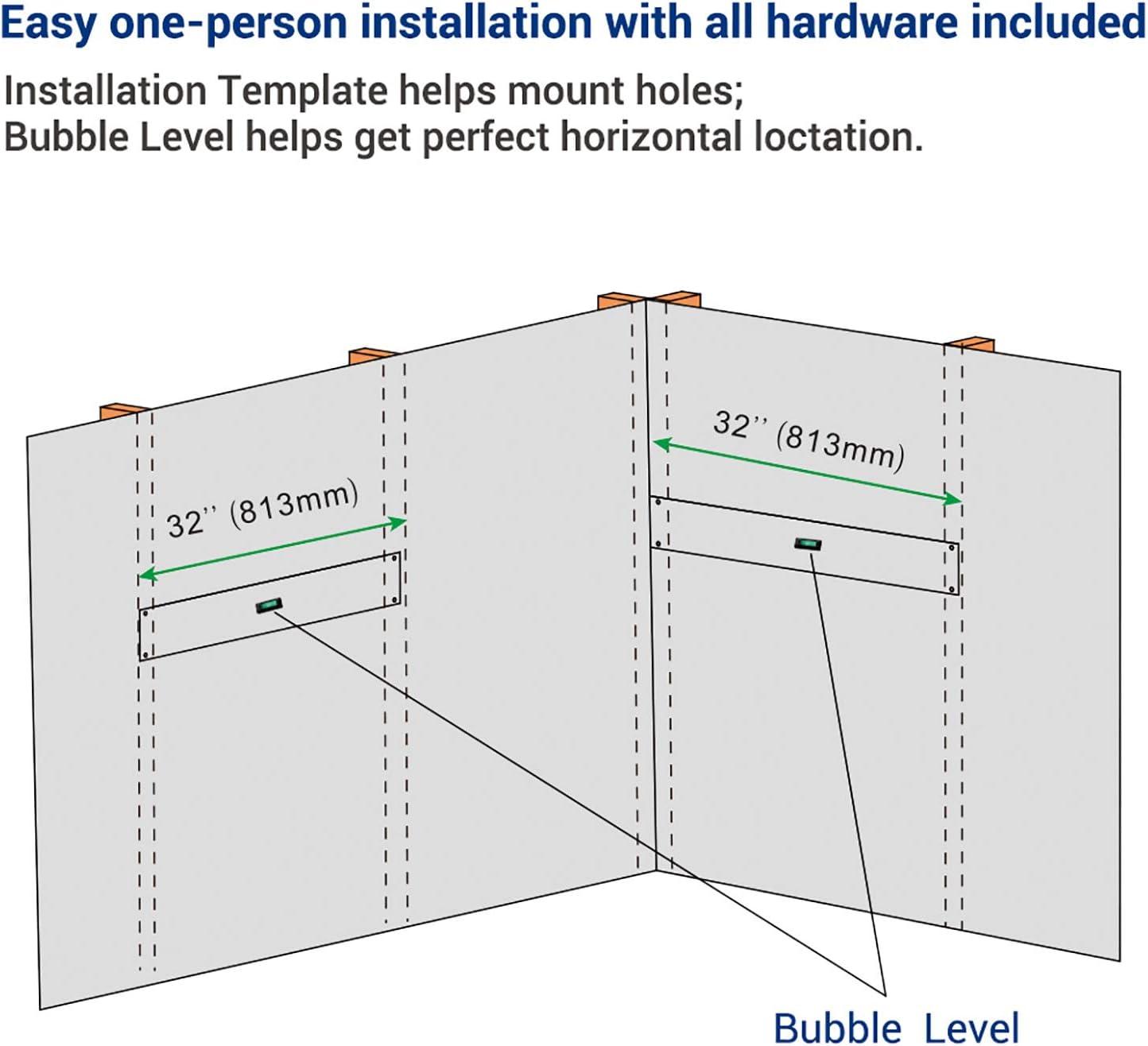 Easy one-person installation with all hardware included

Installation Template helps mount holes;
Bubble Level helps get perfect horizontal loctation.

32'' (813mm)

32'' (813mm)

Bubble Level